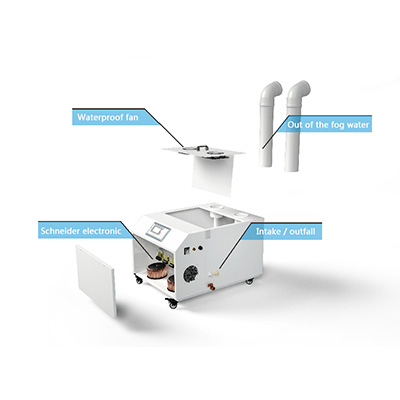 Waterproof fan

Out of the fog water

Schneider electronic

Intake / outfall